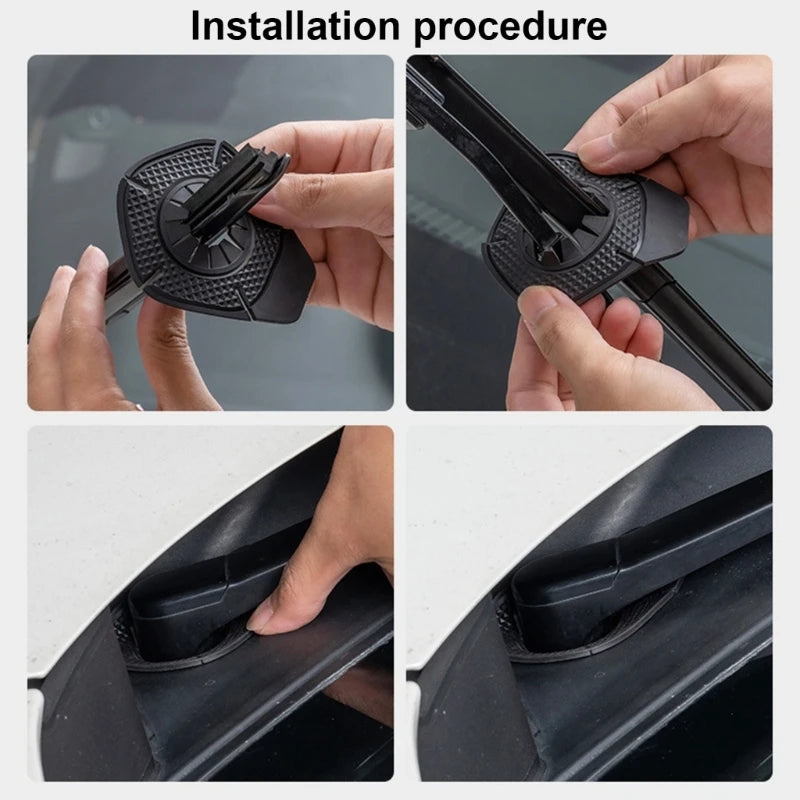 Installation procedure